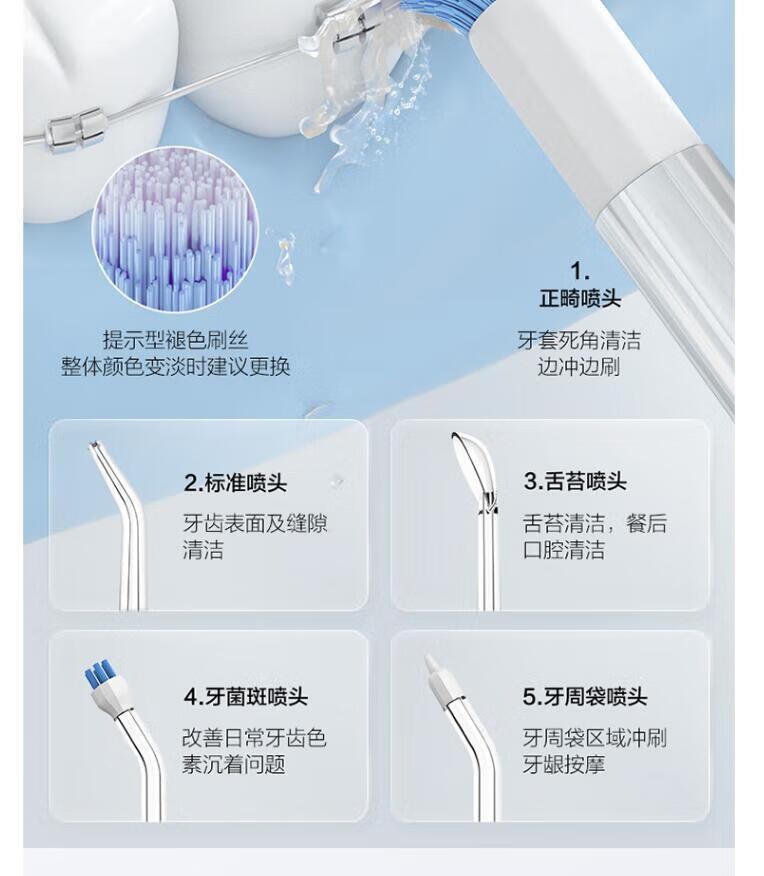 提示型褪色刷丝
整体颜色变淡时建议更换

1.
正畸喷头

牙套死角清洁
边冲边刷

2.标准喷头

牙齿表面及缝隙清洁

3.舌苔喷头

舌苔清洁，餐后口腔清洁

4.牙菌斑喷头

改善日常牙齿色素沉着问题

5.牙周袋喷头

牙周袋区域冲刷
牙龈按摩