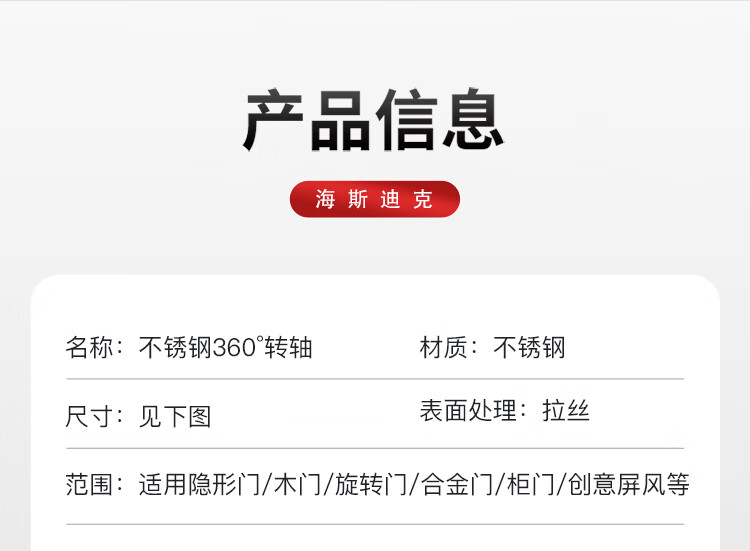 产品信息

海斯迪克

名称：不锈钢360°转轴

材质：不锈钢

尺寸：见下图

表面处理：拉丝

范围：适用隐形门/木门/旋转门/合金门/柜门/创意屏风等