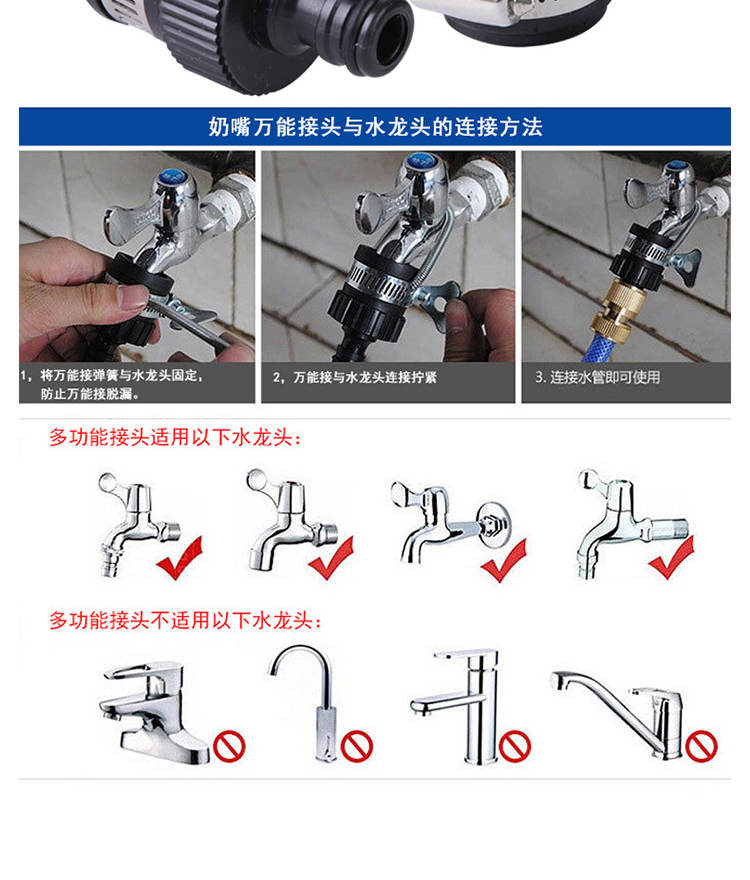 奶嘴万能接头与水龙头的连接方法

1，将万能接弹簧与水龙头固定，防止万能接脱漏。

2，万能接与水龙头连接拧紧

3. 连接水管即可使用

多功能接头适用以下水龙头：

多功能接头不适用以下水龙头：