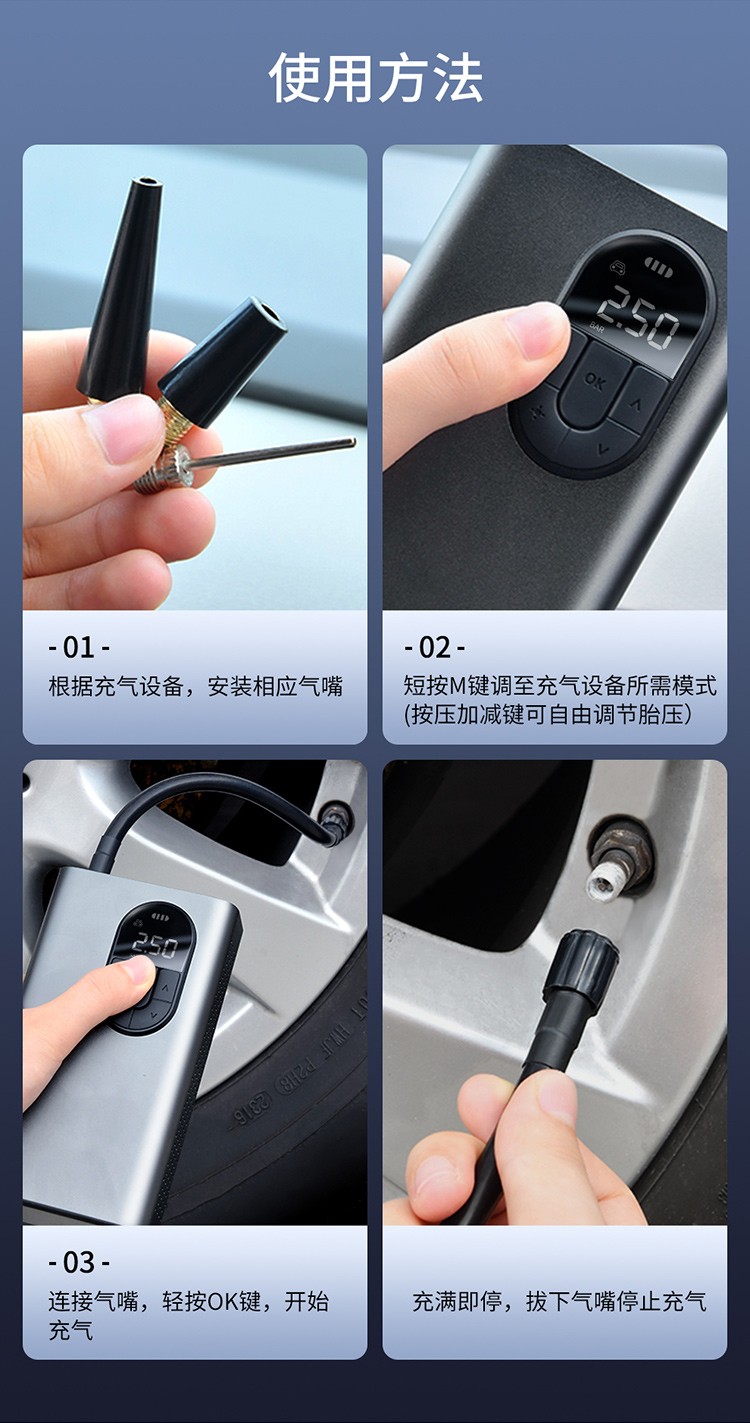 使用方法

2.50
BAR
OK

- 01 -
根据充气设备，安装相应气嘴

- 02 -
短按M键调至充气设备所需模式
(按压加减键可自由调节胎压)

2.50

- 03 -
连接气嘴，轻按OK键，开始充气

充满即停，拔下气嘴停止充气