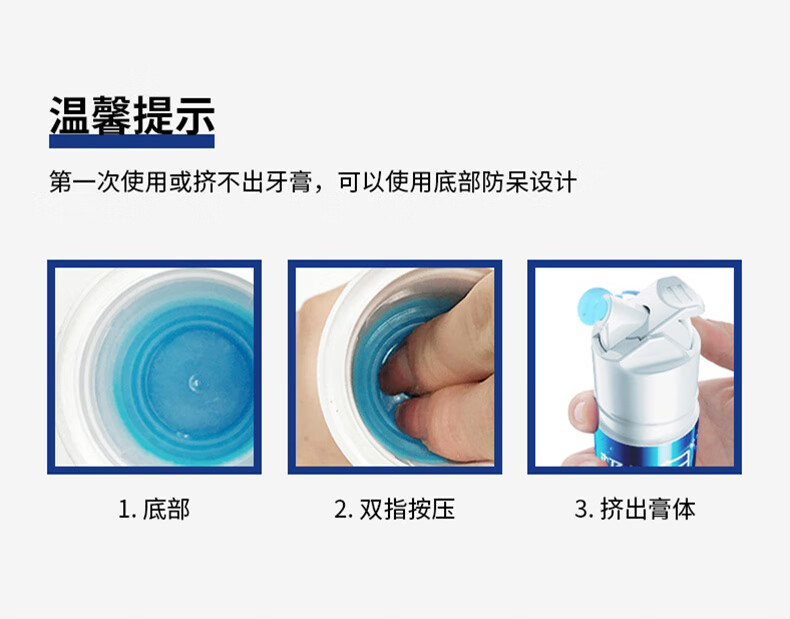 温馨提示

第一次使用或挤不出牙膏，可以使用底部防呆设计

1. 底部

2. 双指按压

3. 挤出膏体