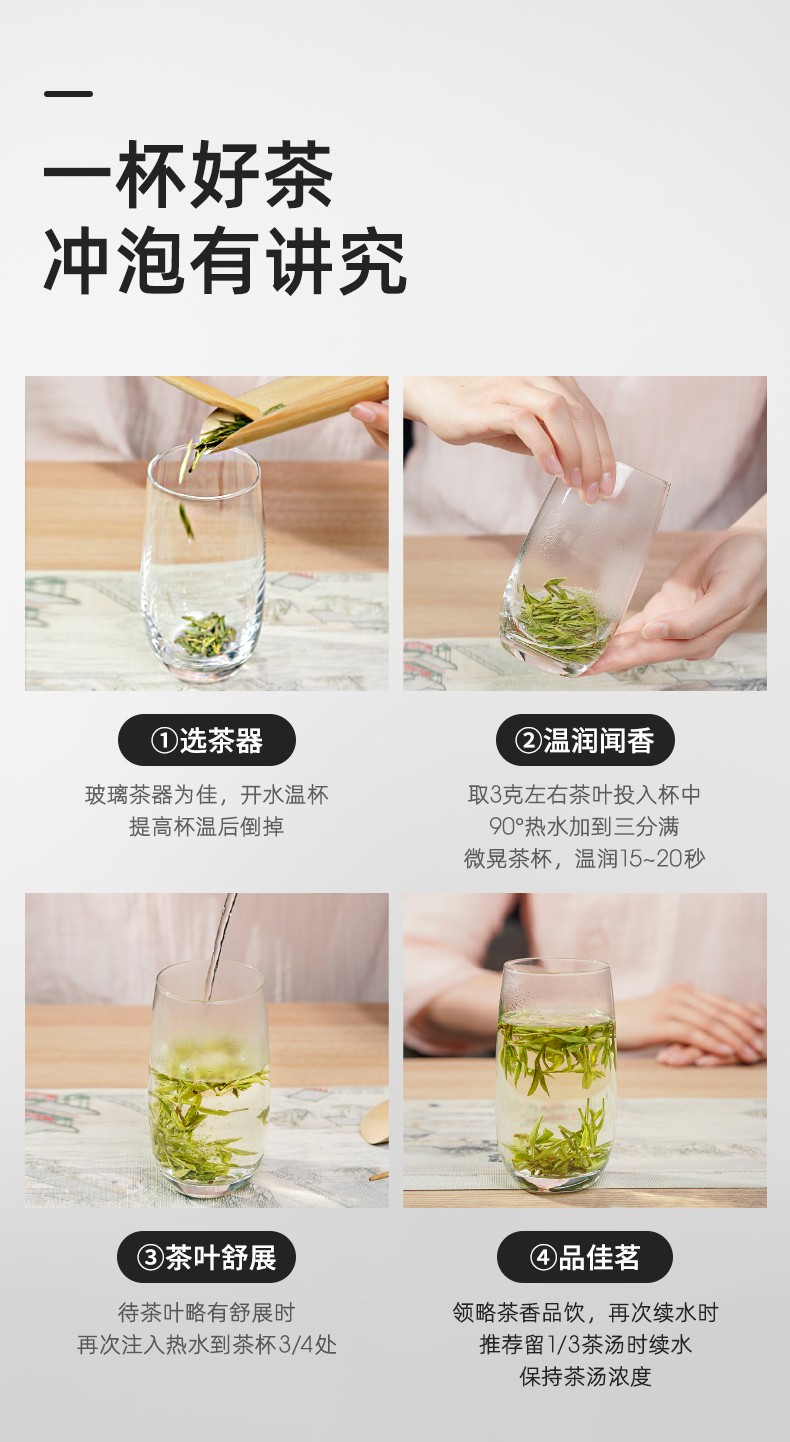 一杯好茶
冲泡有讲究

①选茶器

玻璃茶器为佳，开水温杯
提高杯温后倒掉

②温润闻香

取3克左右茶叶投入杯中
90°热水加到三分满
微晃茶杯，温润15~20秒

③茶叶舒展

待茶叶略有舒展时
再次注入热水到茶杯3/4处

④品佳茗

领略茶香品饮，再次续水时
推荐留1/3茶汤时续水
保持茶汤浓度