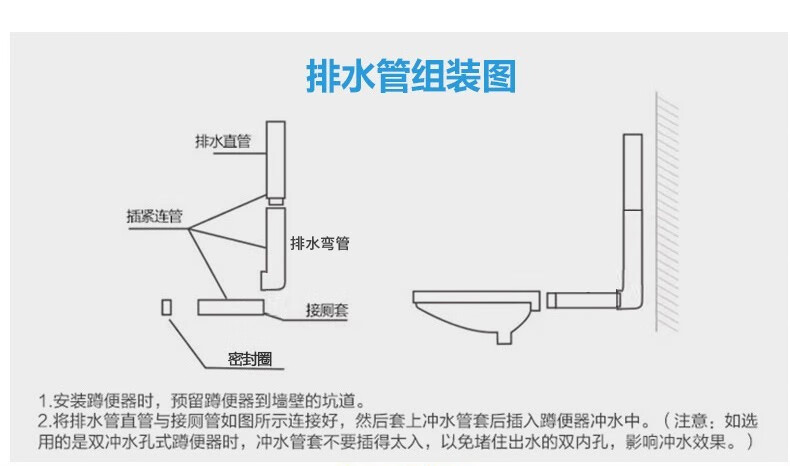 排水管组装图

排水直管

插紧连管

排水弯管

接厕套

密封圈

1.安装蹲便器时，预留蹲便器到墙壁的坑道。
2.将排水管直管与接厕管如图所示连接好，然后套上冲水管套后插入蹲便器冲水中。（注意：如选用的是双冲水孔式蹲便器时，冲水管套不要插得太入，以免堵住出水的双内孔，影响冲水效果。）