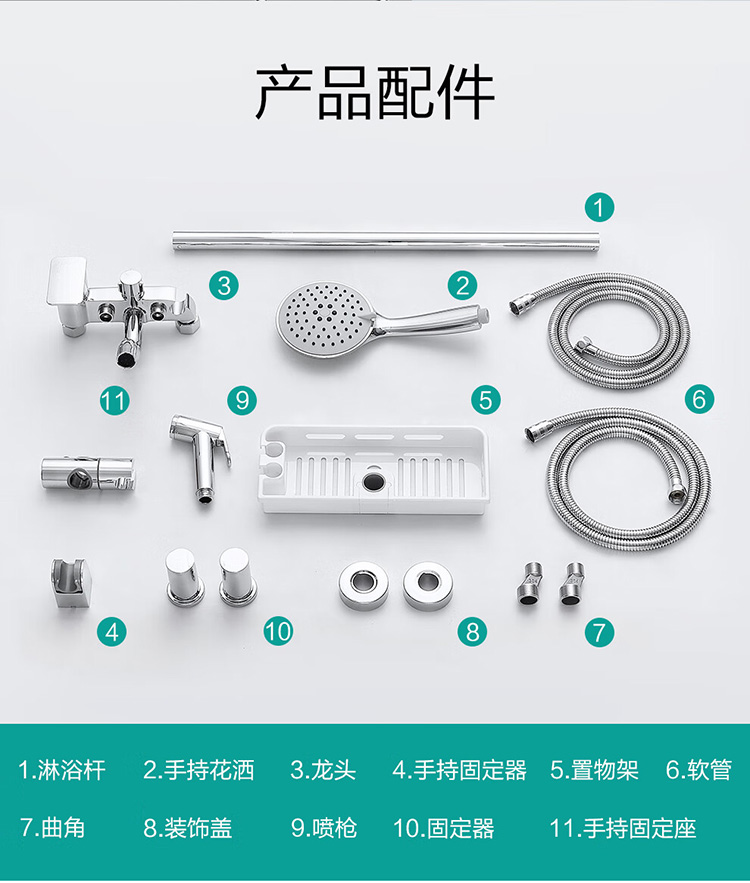 产品配件

1
3
2
11
9
5
6
4
10
8
7

1.淋浴杆 2.手持花洒 3.龙头 4.手持固定器 5.置物架 6.软管
7.曲角 8.装饰盖 9.喷枪 10.固定器 11.手持固定座