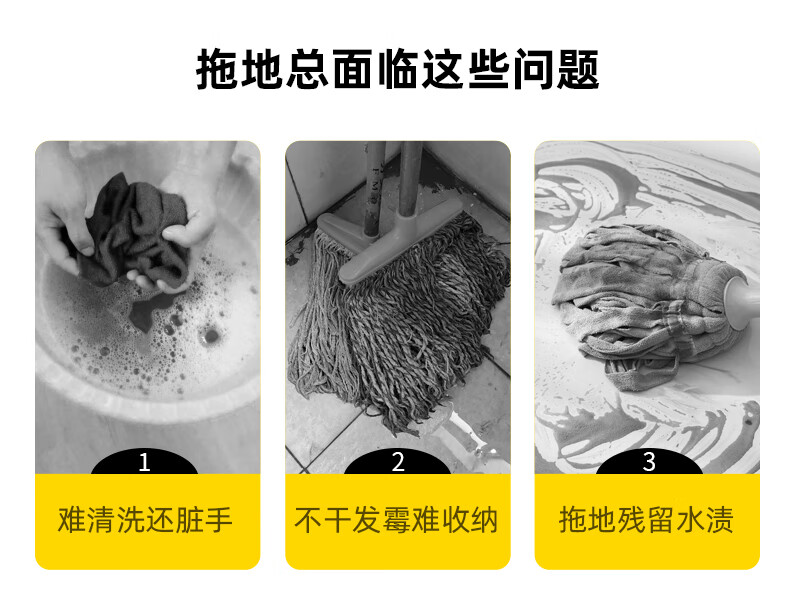 拖地总面临这些问题

1
难清洗还脏手

2
不干发霉难收纳

3
拖地残留水渍