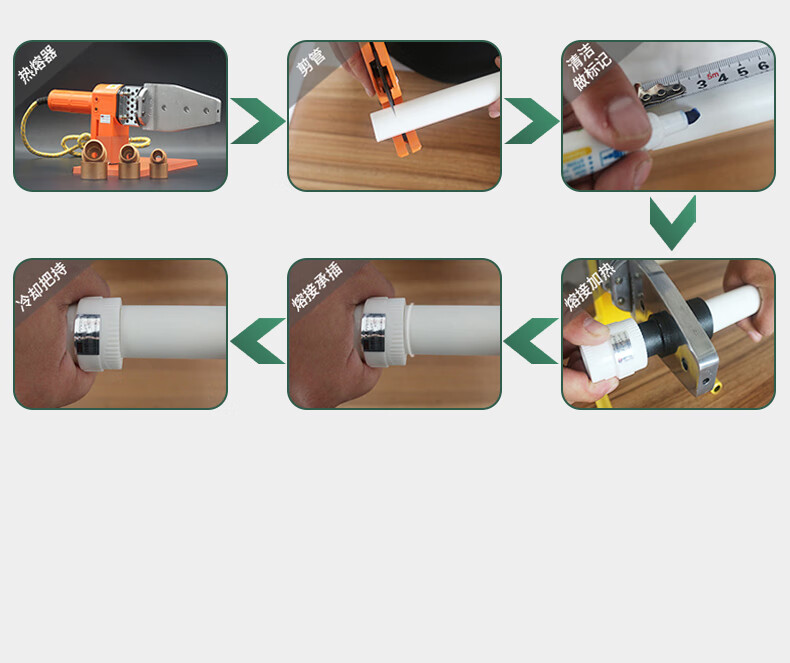 热熔器

剪管

清洁
做标记

3 4 5 6

熔接加热

熔接承插

冷却把持