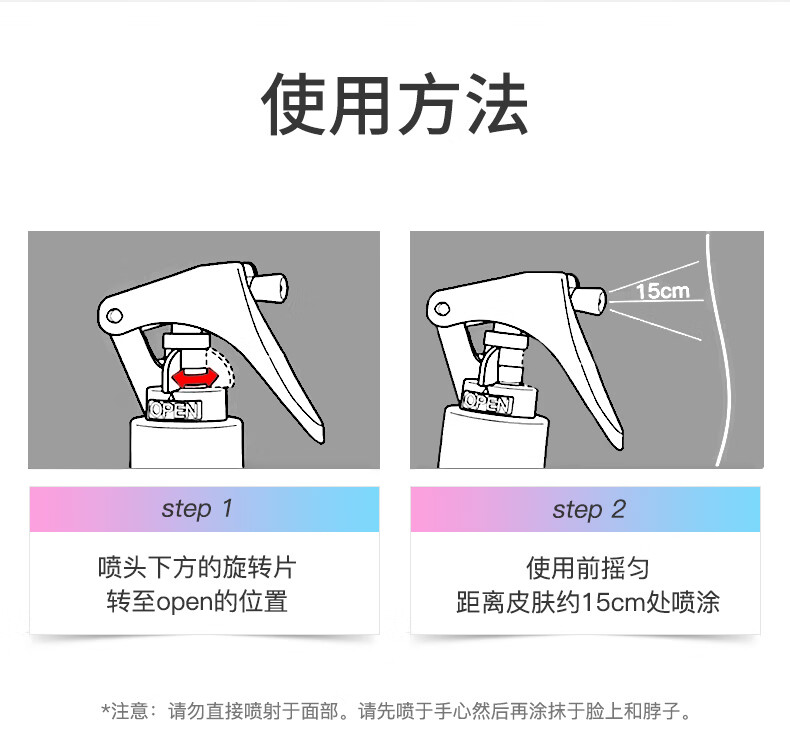 使用方法

OPEN

step 1

喷头下方的旋转片
转至open的位置

15cm

OPEN

step 2

使用前摇匀
距离皮肤约15cm处喷涂

*注意：请勿直接喷射于面部。请先喷于手心然后再涂抹于脸上和脖子。