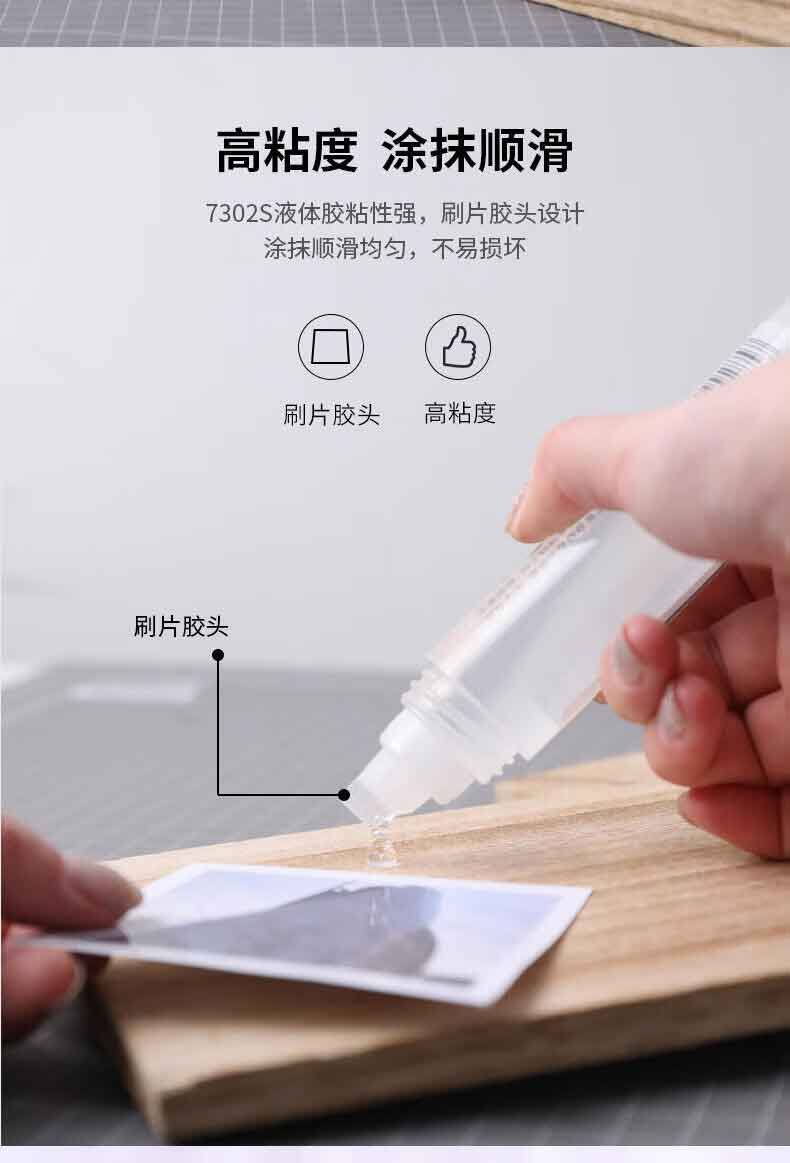 高粘度 涂抹顺滑

7302S液体胶粘性强，刷片胶头设计
涂抹顺滑均匀，不易损坏

刷片胶头

高粘度

刷片胶头