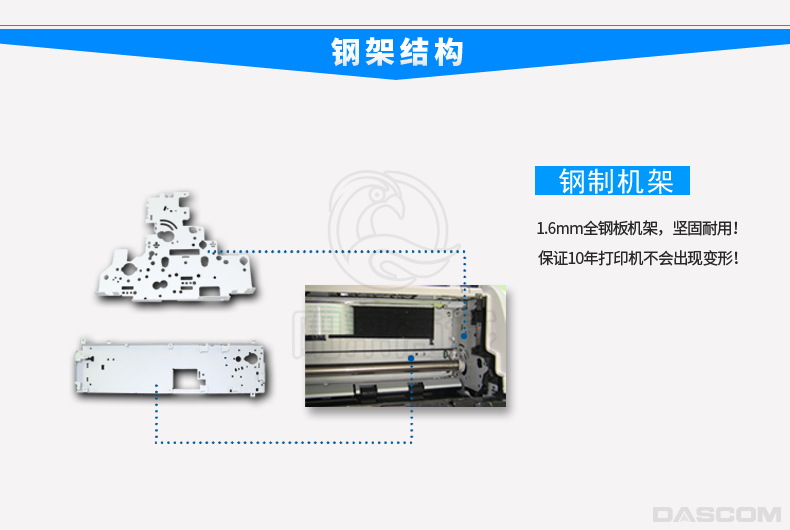 钢架结构

钢制机架

1.6mm全钢板机架，坚固耐用！
保证10年打印机不会出现变形！

DASCOM