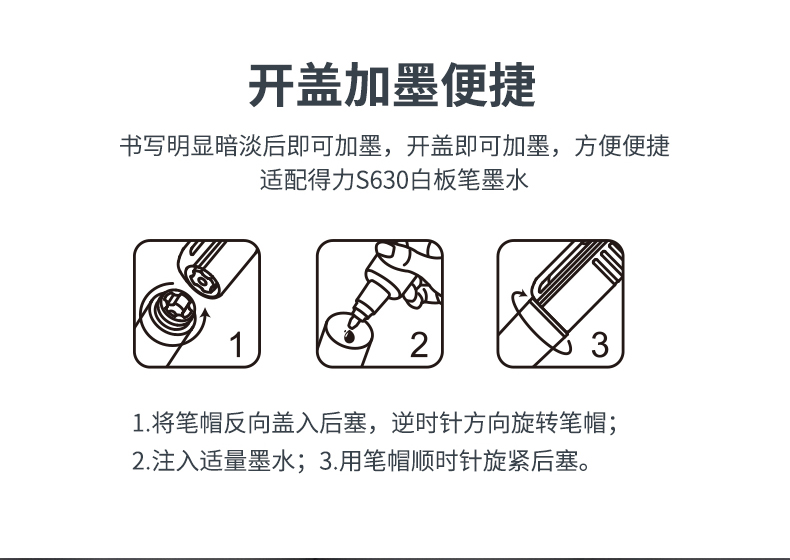 开盖加墨便捷

书写明显暗淡后即可加墨，开盖即可加墨，方便便捷
适配得力S630白板笔墨水

1

2

3

1.将笔帽反向盖入后塞，逆时针方向旋转笔帽；
2.注入适量墨水；3.用笔帽顺时针旋紧后塞。