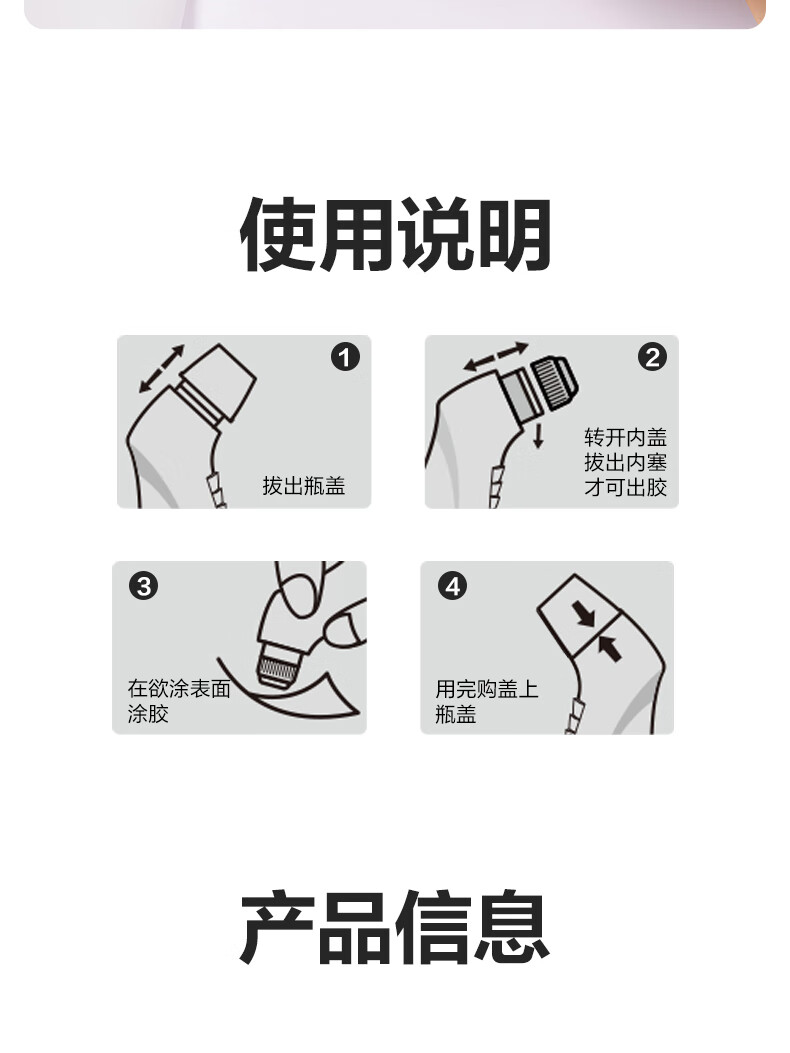 使用说明

1
拔出瓶盖

2
转开内盖
拔出内塞
才可出胶

3
在欲涂表面
涂胶

4
用完购盖上
瓶盖

产品信息