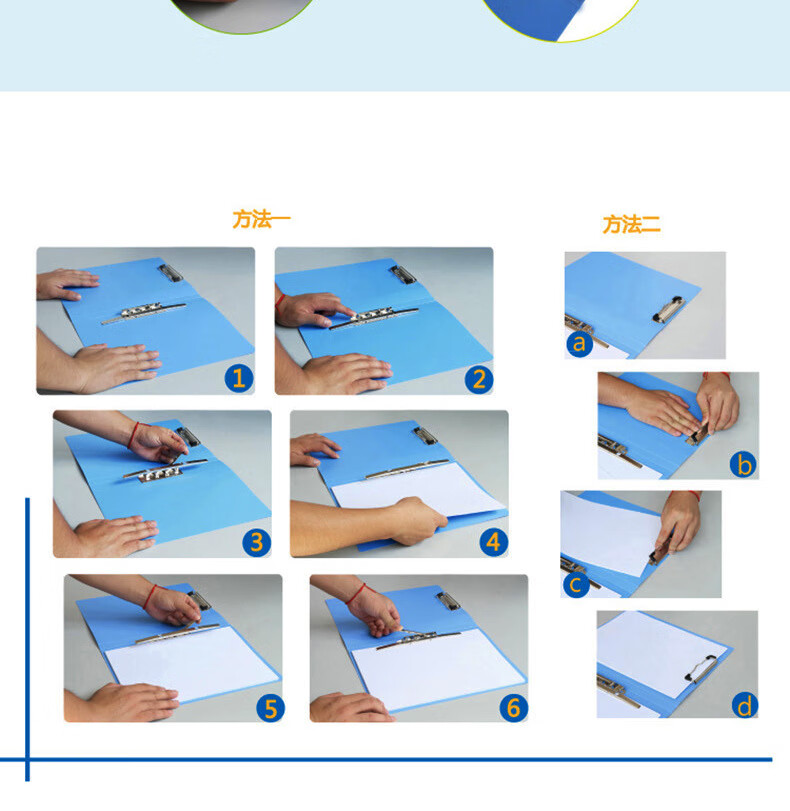 方法一

1

2

3

4

5

6

方法二

a

b

c

d