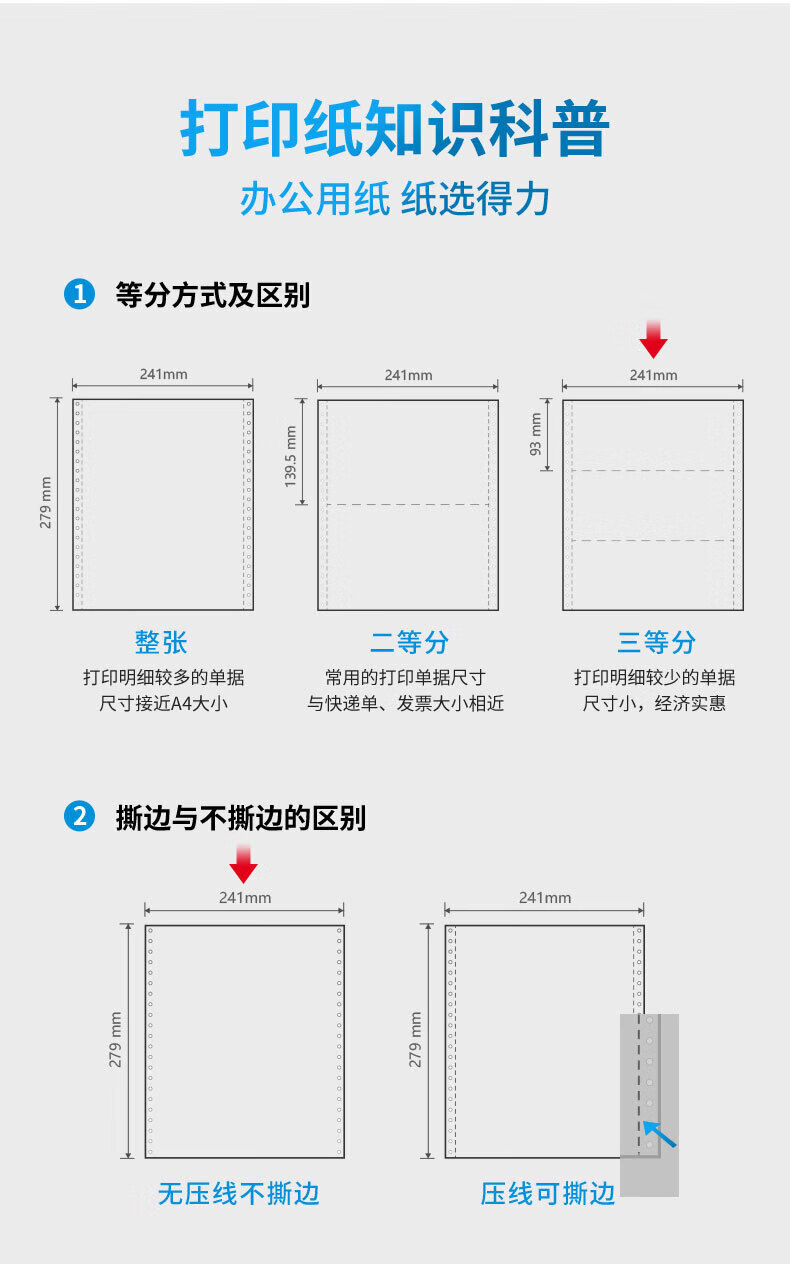 打印纸知识科普
办公用纸 纸选得力

1 等分方式及区别

241mm
279 mm
整张
打印明细较多的单据
尺寸接近A4大小

241mm
139.5 mm
二等分
常用的打印单据尺寸
与快递单、发票大小相近

241mm
93 mm
三等分
打印明细较少的单据
尺寸小，经济实惠

2 撕边与不撕边的区别

241mm
279 mm
无压线不撕边

241mm
279 mm
压线可撕边