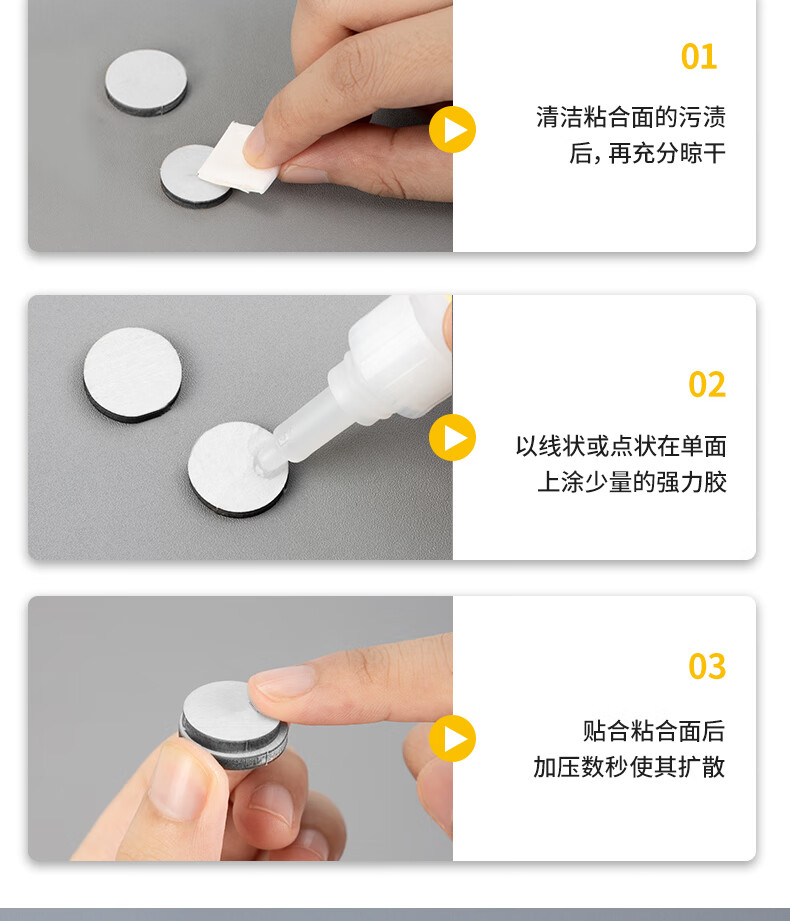 01

清洁粘合面的污渍后，再充分晾干

02

以线状或点状在单面上涂少量的强力胶

03

贴合粘合面后加压数秒使其扩散