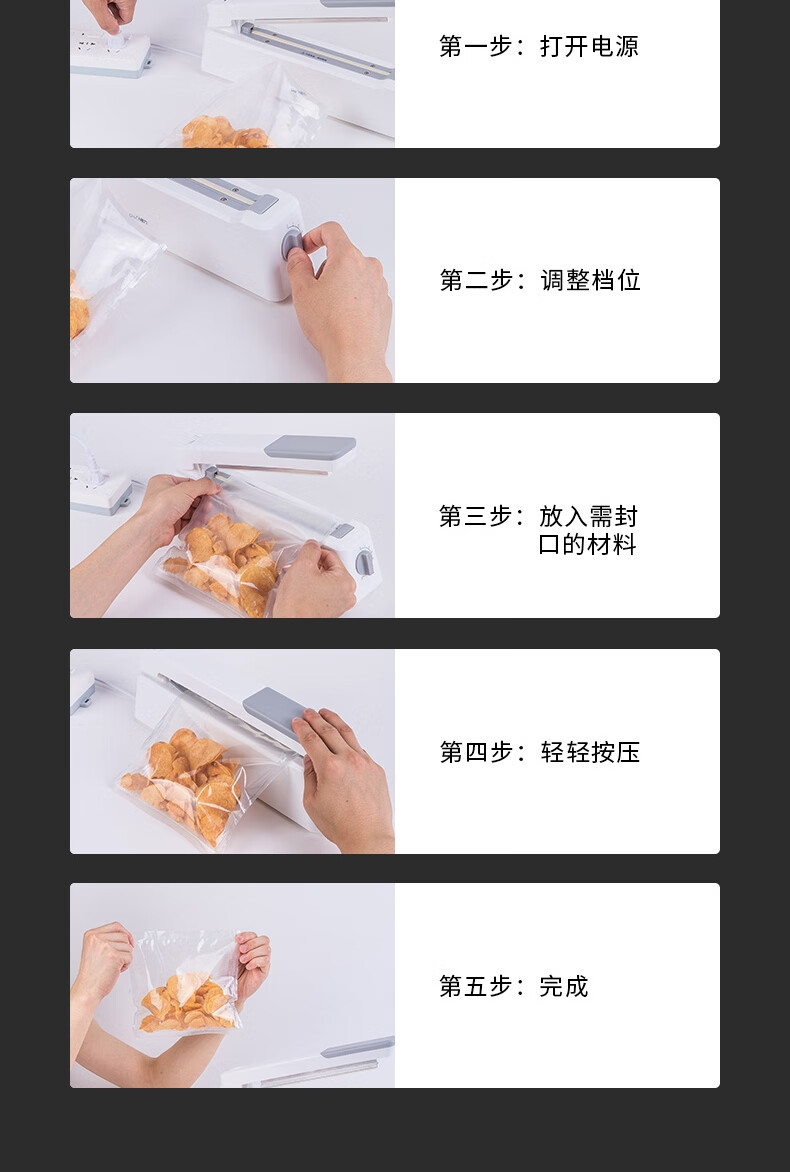 第一步：打开电源

第二步：调整档位

第三步：放入需封口的材料

第四步：轻轻按压

第五步：完成