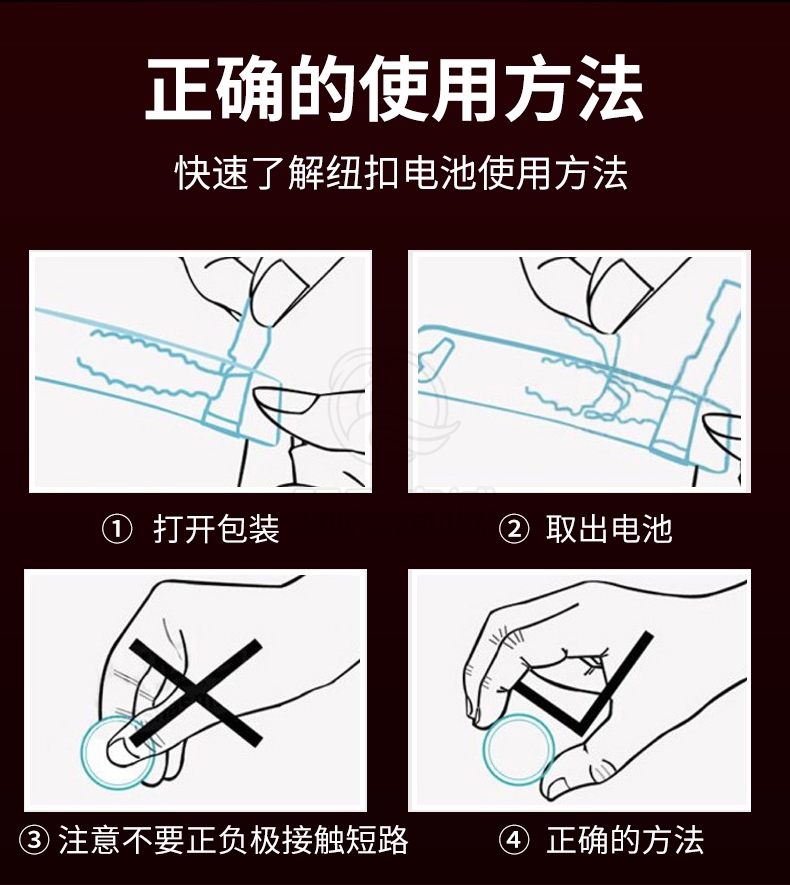 正确的使用方法

快速了解纽扣电池使用方法

① 打开包装

② 取出电池

③ 注意不要正负极接触短路

④ 正确的方法