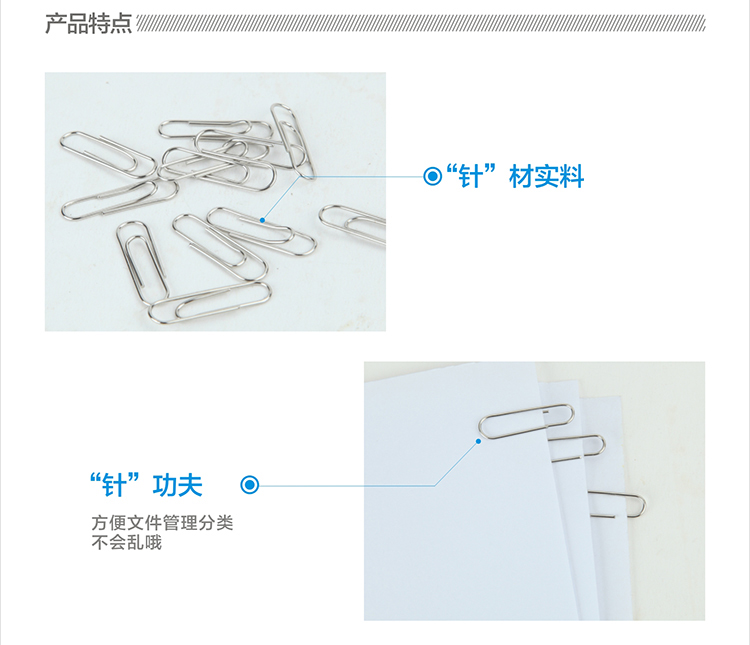 产品特点

“针”材实料

“针”功夫

方便文件管理分类
不会乱哦