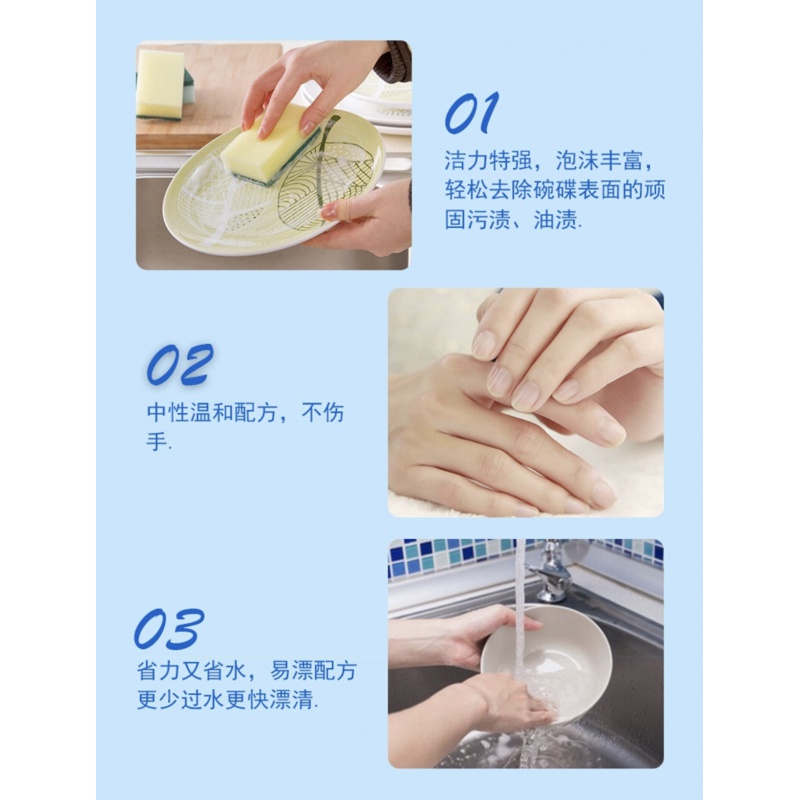 01
洁力特强，泡沫丰富，轻松去除碗碟表面的顽固污渍、油渍.

02
中性温和配方，不伤手.

03
省力又省水，易漂配方更少过水更快漂清.